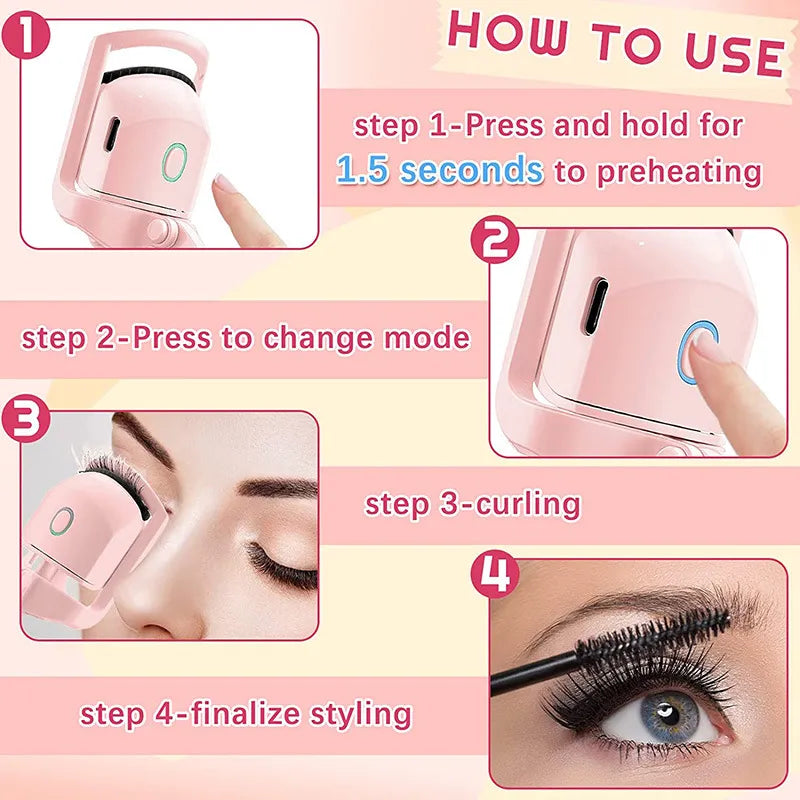 1

HOW TO USE

step 1-Press and hold for 1.5 seconds to preheating

2

step 2-Press to change mode

3

step 3-curling

4

step 4-finalize styling